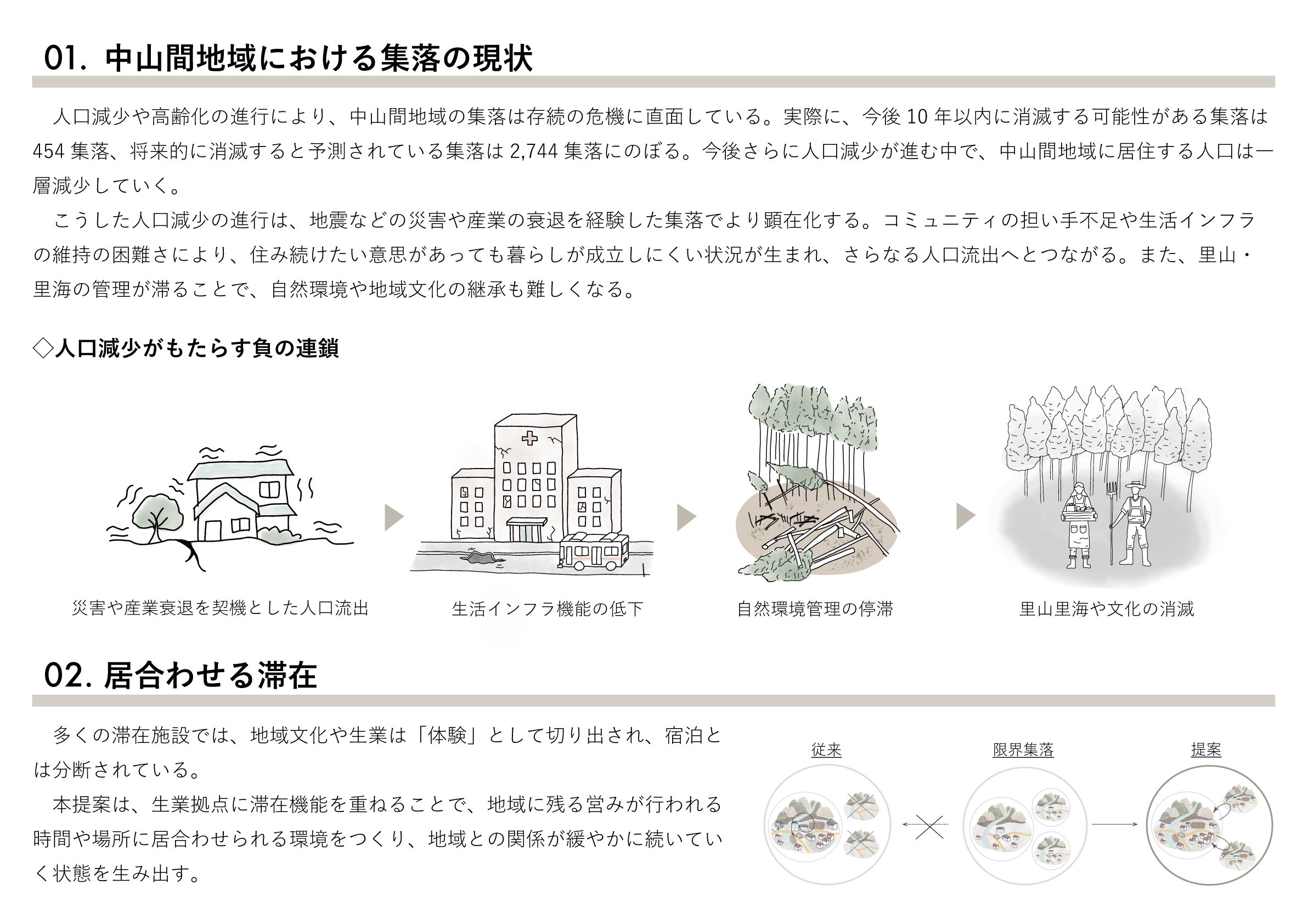 01. 中山間地域における集落の現状

人口減少や高齢化の進行により、中山間地域の集落は存続の危機に直面している。実際に、今後 10 年以内に消滅する可能性がある集落は 454 集落、将来的に消滅すると予測されている集落は 2,744 集落にのぼる。今後さらに人口減少が進む中で、中山間地域に居住する人口は一層減少していく。

こうした人口減少の進行は、地震などの災害や産業の衰退を経験した集落でより顕在化する。コミュニティの担い手不足や生活インフラの維持の困難さにより、住み続けたい意思があっても暮らしが成立しにくい状況が生まれ、さらなる人口流出へとつながる。また、里山・里海の管理が滞ることで、自然環境や地域文化の継承も難しくなる。

◇人口減少がもたらす負の連鎖

災害や産業衰退を契機とした人口流出

生活インフラ機能の低下

自然環境管理の停滞

里山里海や文化の消滅

02. 居合わせる滞在

多くの滞在施設では、地域文化や生業は「体験」として切り出され、宿泊とは分断されている。

本提案は、生業拠点に滞在機能を重ねることで、地域に残る営みが行われる時間や場所に居合わせられる環境をつくり、地域との関係が緩やかに続いていく状態を生み出す。

従来

限界集落

提案