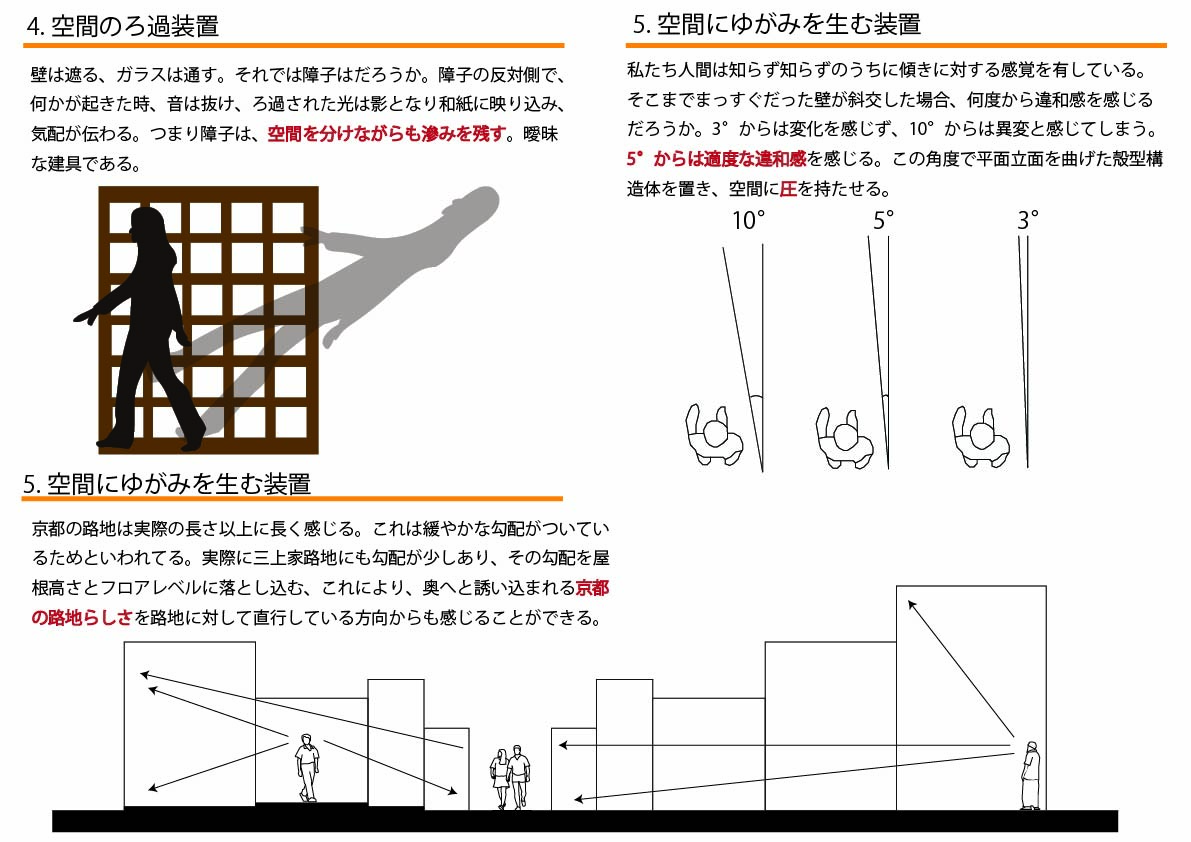 4. 空間のろ過装置

壁は遮る、ガラスは通す。それでは障子はだろうか。障子の反対側で、何かが起きた時、音は抜け、ろ過された光は影となり和紙に映り込み、気配が伝わる。つまり障子は、空間を分けながらも滲みを残す。曖昧な建具である。

5. 空間にゆがみを生む装置

京都の路地は実際の長さ以上に長く感じる。これは緩やかな勾配がついているためといわれてる。実際に三上家路地にも勾配が少しあり、その勾配を屋根高さとフロアレベルに落とし込む、これにより、奥へと誘い込まれる京都の路地らしさを路地に対して直行している方向からも感じることができる。

5. 空間にゆがみを生む装置

私たち人間は知らず知らずのうちに傾きに対する感覚を有している。そこまでまっすぐだった壁が斜交した場合、何度から違和感を感じるだろうか。3°からは変化を感じず、10°からは異変と感じてしまう。5°からは適度な違和感を感じる。この角度で平面立面を曲げた殻型構造体を置き、空間に圧を持たせる。

10°

5°

3°